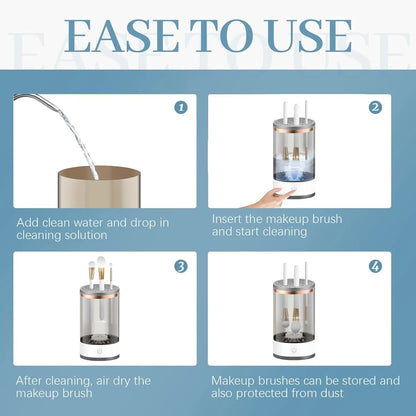 EASE TO USE

1

Add clean water and drop in cleaning solution

2

Insert the makeup brush and start cleaning

3

After cleaning, air dry the makeup brush

4

Makeup brushes can be stored and also protected from dust